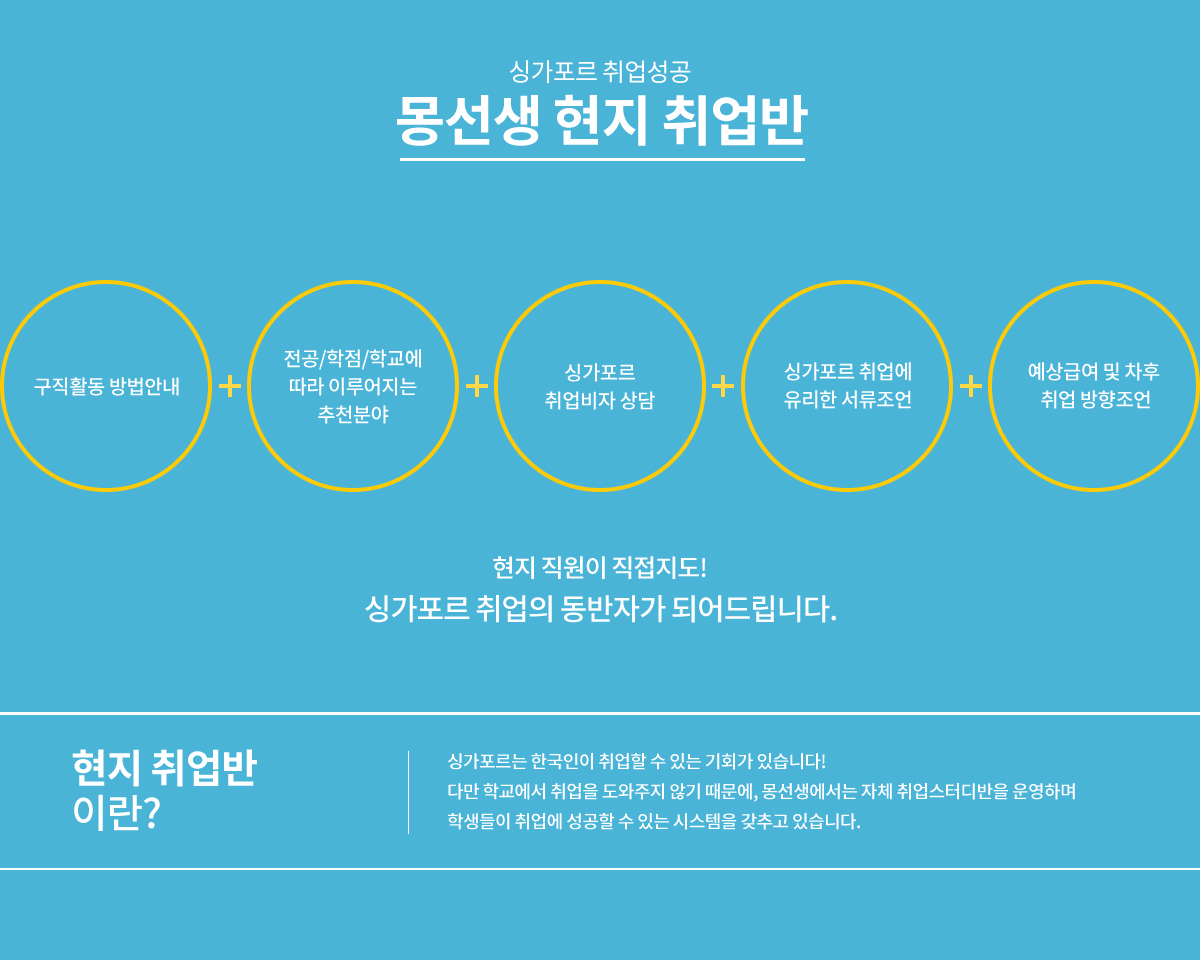 싱가포르 취업성공
몽선생 현지 취업반

구직활동 방법안내

+

전공/학점/학교에 따라 이루어지는 추천분야

+

싱가포르 취업비자 상담

+

싱가포르 취업에 유리한 서류조언

+

예상급여 및 차후 취업 방향조언

현지 직원이 직접지도!
싱가포르 취업의 동반자가 되어드립니다.

현지 취업반
이란?

싱가포르는 한국인이 취업할 수 있는 기회가 있습니다!
다만 학교에서 취업을 도와주지 않기 때문에, 몽선생에서는 자체 취업스터디반을 운영하며
학생들이 취업에 성공할 수 있는 시스템을 갖추고 있습니다.